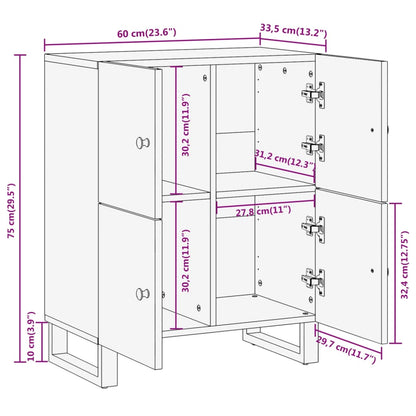 60 cm(23.6")
33,5 cm(13.2")
75 cm(29.5")
30,2 cm(11.9")
31,2 cm(12.3")
27,8 cm(11")
30,2 cm(11.9")
32,4 cm(12.75")
10 cm(3.9")
29,7 cm(11.7")