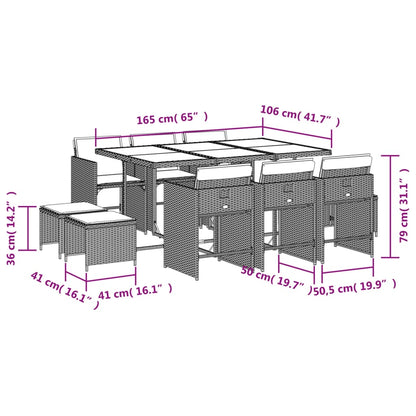 165 cm( 65" )

106 cm( 41.7" )

79 cm( 31.1" )

36 cm( 14.2" )

41 cm( 16.1" )

41 cm( 16.1" )

50 cm( 19.7" )

50,5 cm( 19.9" )